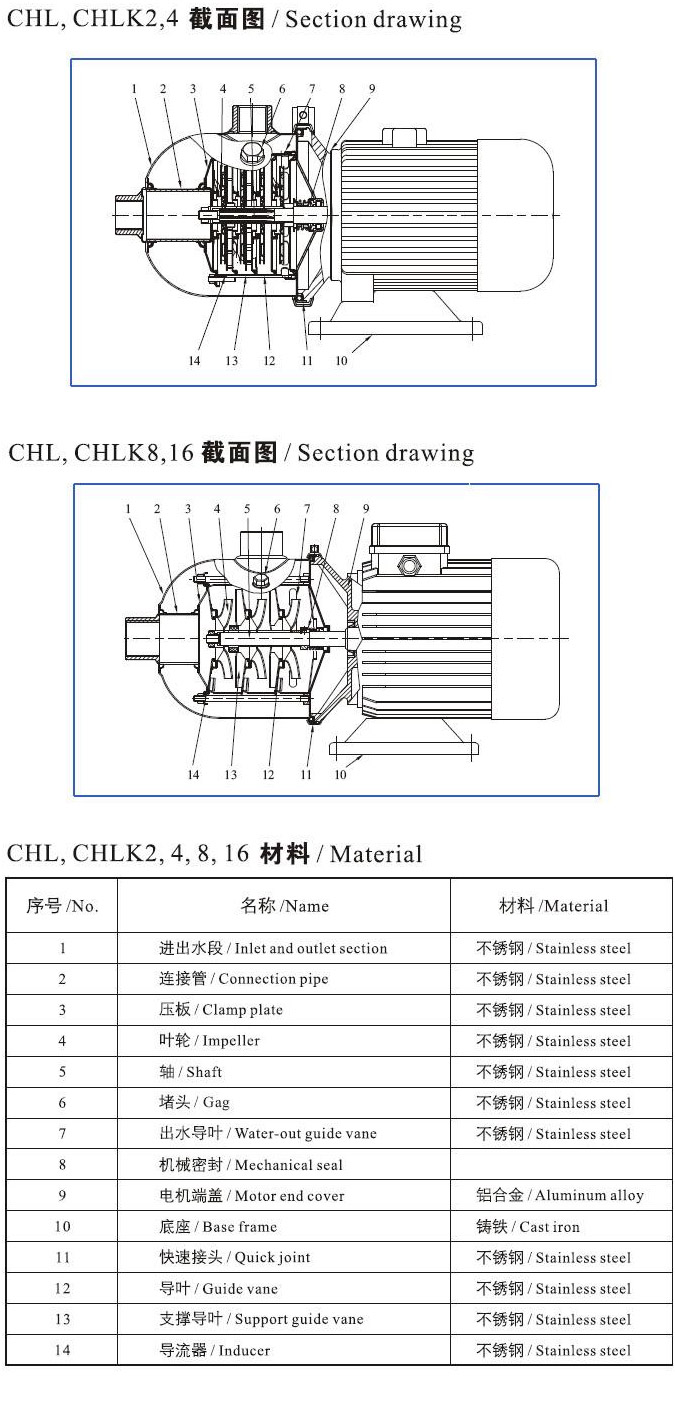 CHL, CHLK2,4 截面图 / Section drawing

1 2 3 4 5 6 7 8 9

14 13 12 11 10

CHL, CHLK8,16 截面图 / Section drawing

1 2 3 4 5 6 7 8 9

14 13 12 11 10

CHL, CHLK2, 4, 8, 16 材料 / Material

| 序号 /No. | 名称 /Name | 材料 /Material |
|---|---|---|
| 1 | 进出水段 / Inlet and outlet section | 不锈钢 / Stainless steel |
| 2 | 连接管 / Connection pipe | 不锈钢 / Stainless steel |
| 3 | 压板 / Clamp plate | 不锈钢 / Stainless steel |
| 4 | 叶轮 / Impeller | 不锈钢 / Stainless steel |
| 5 | 轴 / Shaft | 不锈钢 / Stainless steel |
| 6 | 堵头 / Gag | 不锈钢 / Stainless steel |
| 7 | 出水导叶 / Water-out guide vane | 不锈钢 / Stainless steel |
| 8 | 机械密封 / Mechanical seal | |
| 9 | 电机端盖 / Motor end cover | 铝合金 / Aluminum alloy |
| 10 | 底座 / Base frame | 铸铁 / Cast iron |
| 11 | 快速接头 / Quick joint | 不锈钢 / Stainless steel |
| 12 | 导叶 / Guide vane | 不锈钢 / Stainless steel |
| 13 | 支撑导叶 / Support guide vane | 不锈钢 / Stainless steel |
| 14 | 导流器 / Inducer | 不锈钢 / Stainless steel |